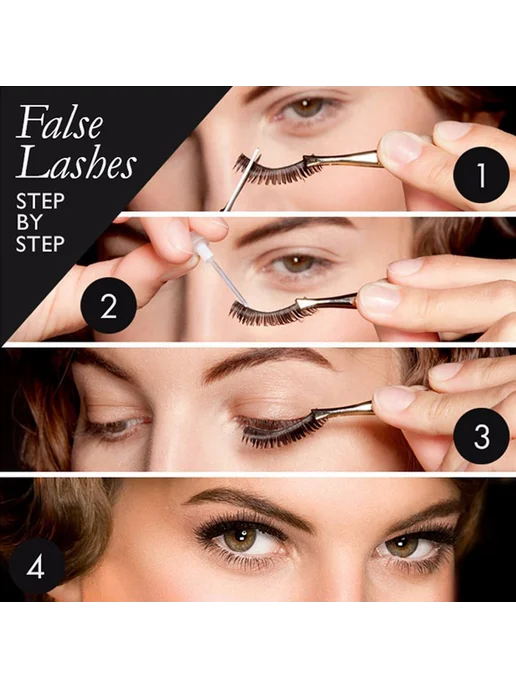 False Lashes

STEP
BY
STEP

1

2

3

4