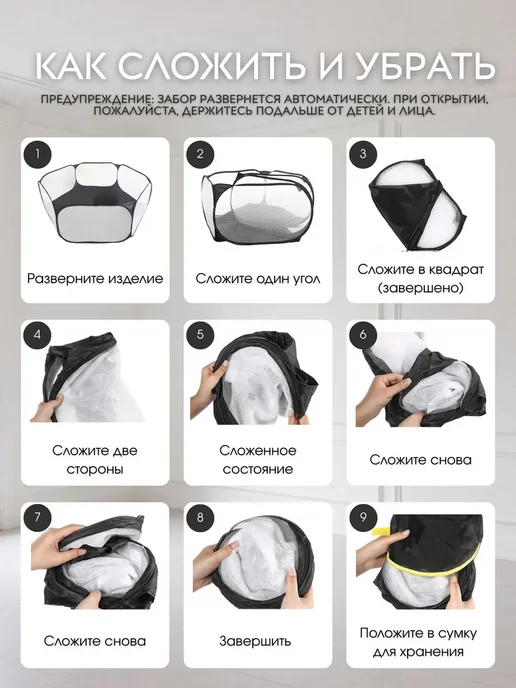 КАК СЛОЖИТЬ И УБРАТЬ

ПРЕДУПРЕЖДЕНИЕ: ЗАБОР РАЗВЕРНЕТСЯ АВТОМАТИЧЕСКИ. ПРИ ОТКРЫТИИ, ПОЖАЛУЙСТА, ДЕРЖИТЕСЬ ПОДАЛЬШЕ ОТ ДЕТЕЙ И ЛИЦА.

1
Разверните изделие

2
Сложите один угол

3
Сложите в квадрат (завершено)

4
Сложите две стороны

5
Сложенное состояние

6
Сложите снова

7
Сложите снова

8
Завершить

9
Положите в сумку для хранения