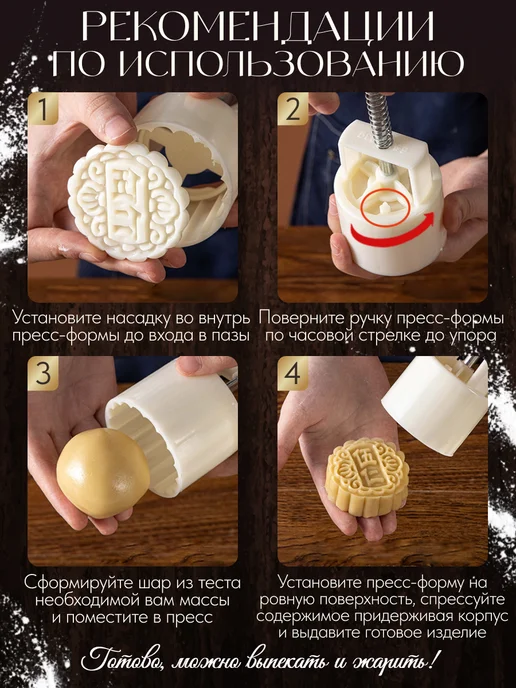 РЕКОМЕНДАЦИИ
ПО ИСПОЛЬЗОВАНИЮ

1

Установите насадку во внутрь пресс-формы до входа в пазы

2

Поверните ручку пресс-формы по часовой стрелке до упора

3

Сформируйте шар из теста необходимой вам массы и поместите в пресс

4

Установите пресс-форму на ровную поверхность, спрессуйте содержимое придерживая корпус и выдавите готовое изделие

Готово, можно выпекать и жарить!