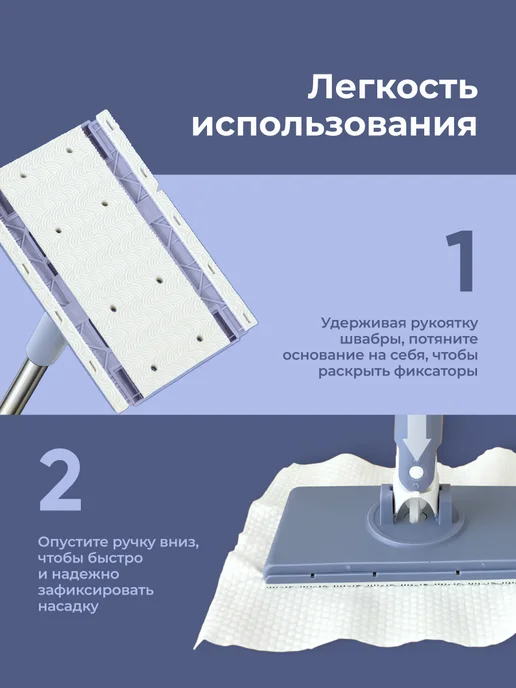 Легкость использования

1

Удерживая рукоятку швабры, потяните основание на себя, чтобы раскрыть фиксаторы

2

Опустите ручку вниз, чтобы быстро и надежно зафиксировать насадку