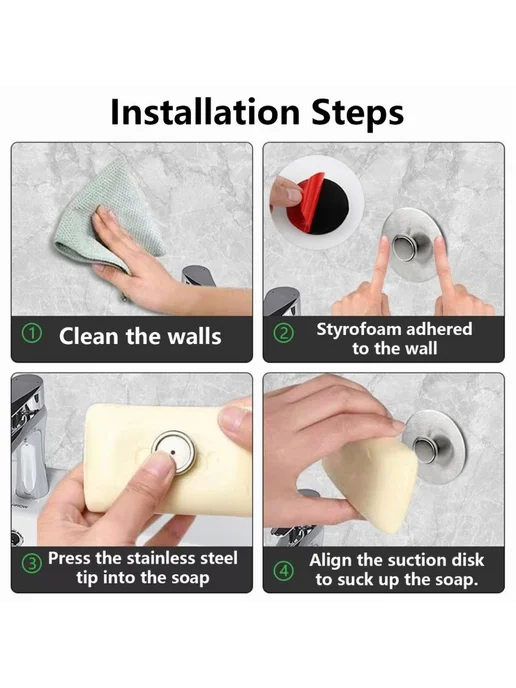 Installation Steps

① Clean the walls

② Styrofoam adhered to the wall

③ Press the stainless steel tip into the soap

④ Align the suction disk to suck up the soap.